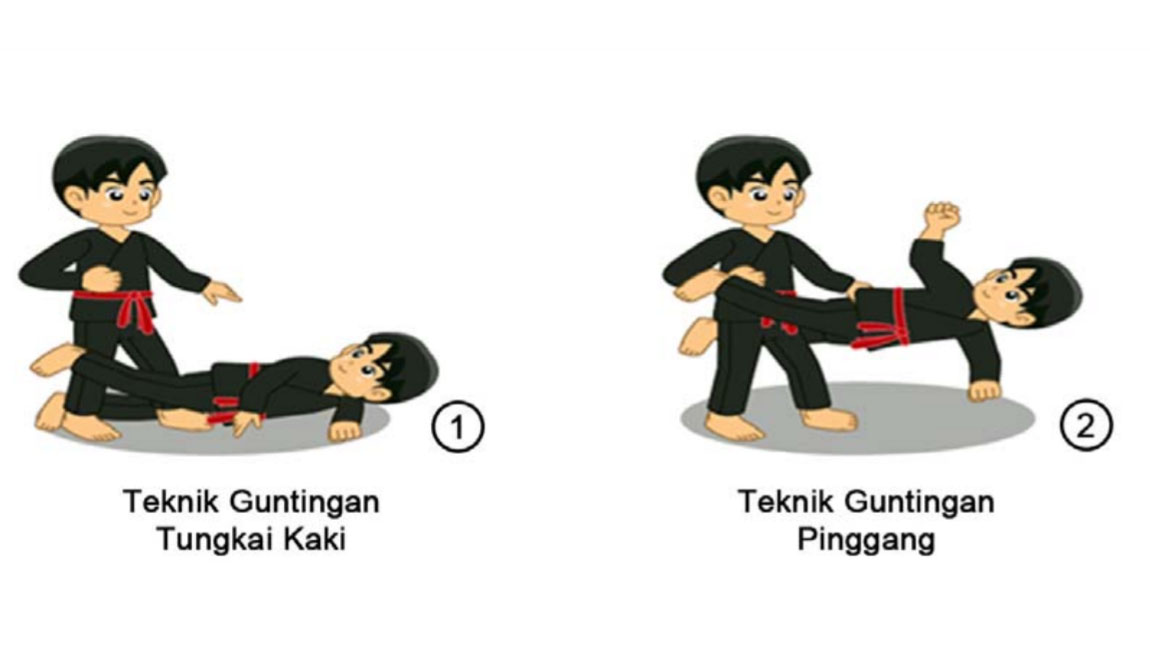 1

Teknik Guntingan Tungkai Kaki

2

Teknik Guntingan Pinggang